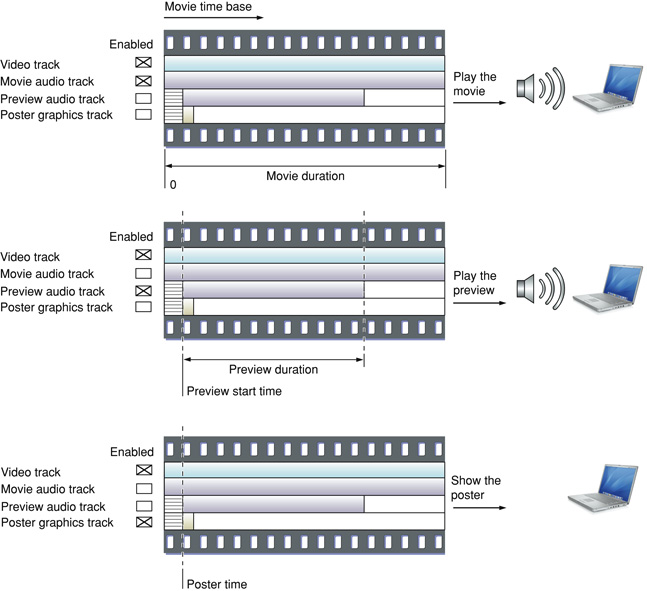 Movie time base

Enabled
Video track
Movie audio track
Preview audio track
Poster graphics track

Play the movie

Movie duration
0

Enabled
Video track
Movie audio track
Preview audio track
Poster graphics track

Play the preview

Preview duration
Preview start time

Enabled
Video track
Movie audio track
Preview audio track
Poster graphics track

Show the poster

Poster time